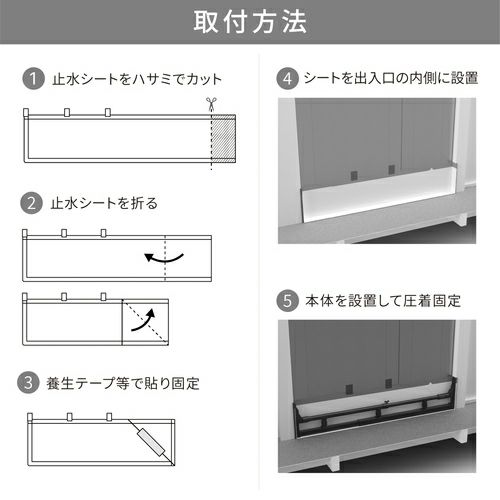 取付方法

1 止水シートをハサミでカット

2 止水シートを折る

3 養生テープ等で貼り固定

4 シートを出入口の内側に設置

5 本体を設置して圧着固定