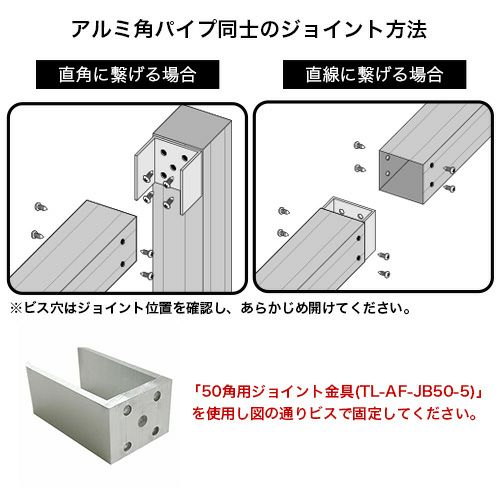 アルミ角パイプ同士のジョイント方法

直角に繋げる場合

直線に繋げる場合

※ビス穴はジョイント位置を確認し、あらかじめ開けてください。

「50角用ジョイント金具(TL-AF-JB50-5)」を使用し図の通りビスで固定してください。