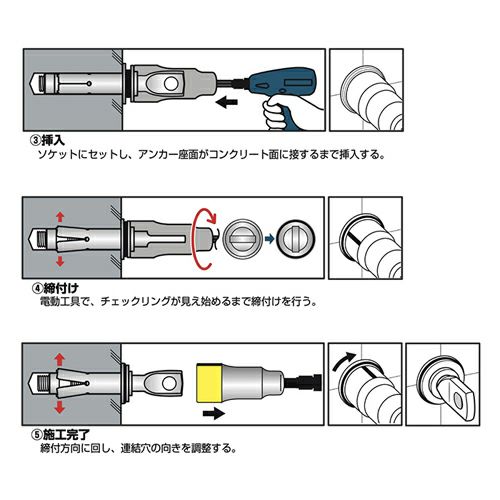 ③挿入
ソケットにセットし、アンカー座面がコンクリート面に接するまで挿入する。

④締付け
電動工具で、チェックリングが見え始めるまで締付けを行う。

⑤施工完了
締付方向に回し、連結穴の向きを調整する。