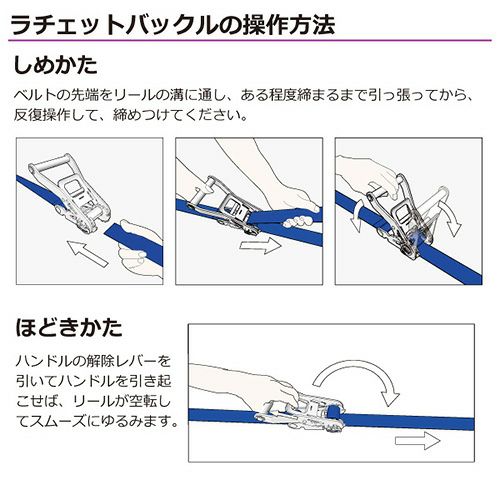 ラチェットバックルの操作方法

しめかた

ベルトの先端をリールの溝に通し、ある程度締まるまで引っ張ってから、反復操作して、締めつけてください。

ほどきかた

ハンドルの解除レバーを引いてハンドルを引き起こせば、リールが空転してスムーズにゆるみます。