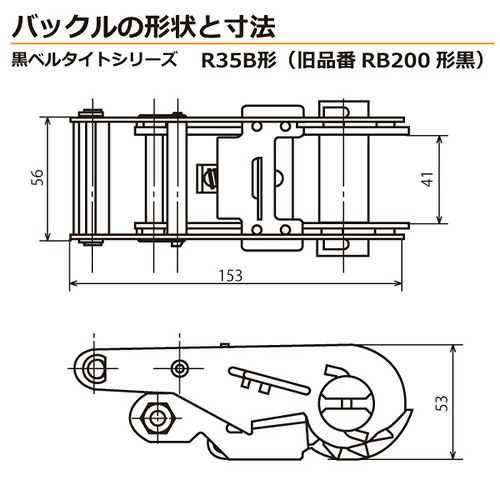 バックルの形状と寸法

黒ベルタイトシリーズ　R35B形（旧品番 RB200 形黒）

56

41

153

53