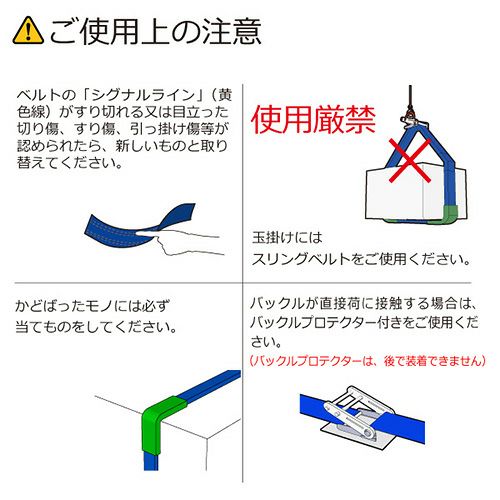 ご使用上の注意

ベルトの「シグナルライン」（黄色線）がすり切れる又は目立った切り傷、すり傷、引っ掛け傷等が認められたら、新しいものと取り替えてください。

使用厳禁

玉掛けには
スリングベルトをご使用ください。

かどばったモノには必ず
当てものをしてください。

バックルが直接荷に接触する場合は、バックルプロテクター付きをご使用ください。
(バックルプロテクターは、後で装着できません)