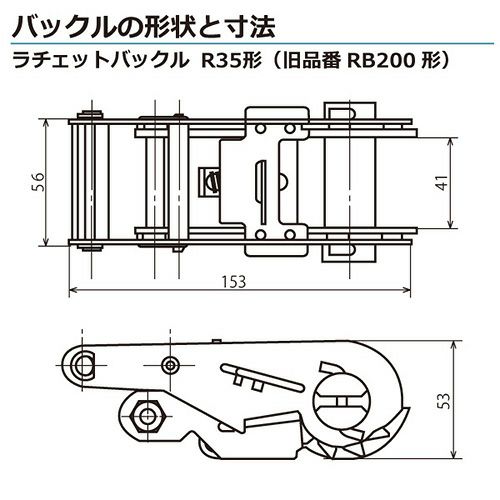 バックルの形状と寸法

ラチェットバックル R35形（旧品番 RB200 形）

56

41

153

53